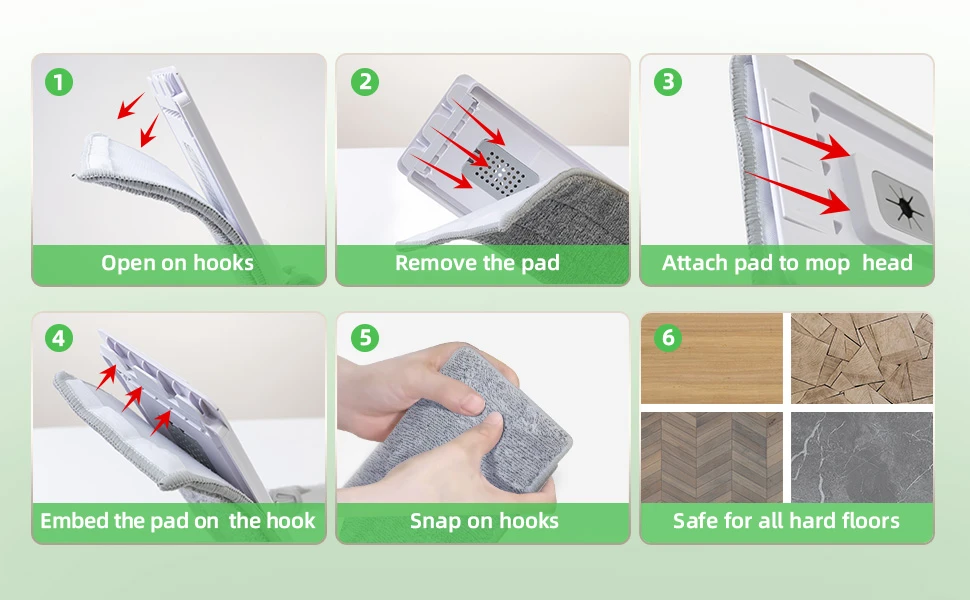 1
Open on hooks

2
Remove the pad

3
Attach pad to mop head

4
Embed the pad on the hook

5
Snap on hooks

6
Safe for all hard floors